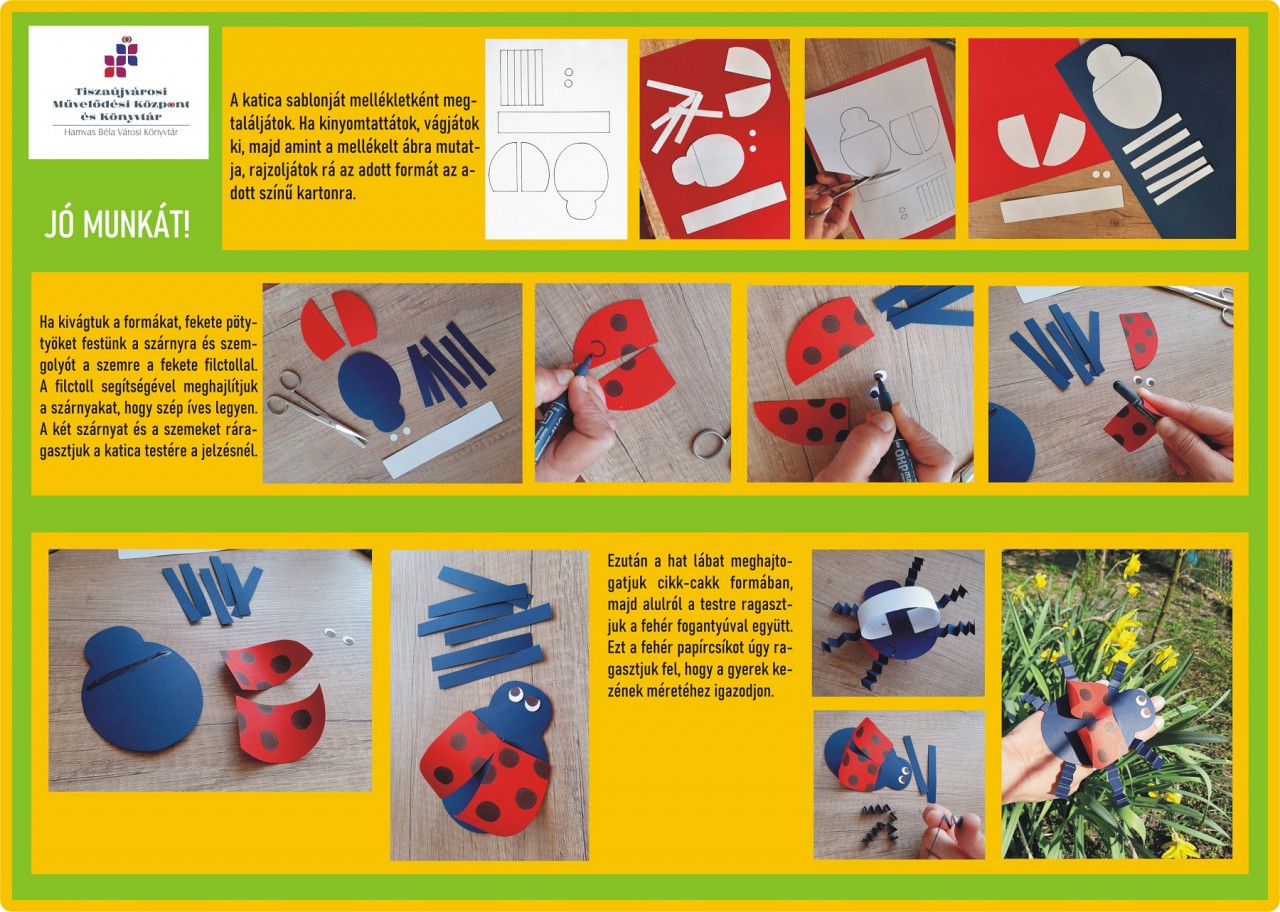 Tiszaújvárosi Művelődési Központ és Könyvtár
Hamvas Béla Városi Könyvtár

JÓ MUNKÁT!

A katica sablonját mellékletként megtaláljátok. Ha kinyomtattátok, vágjátok ki, majd amint a mellékelt ábra mutatja, rajzoljátok rá az adott formát az adott színű kartonra.

Ha kivágtuk a formákat, fekete pöttyöket festünk a szárnyra és szemgolyót a szemre a fekete filctollal. A filctoll segítségével meghajlítjuk a szárnyakat, hogy szép íves legyen. A két szárnyat és a szemeket ráragasztjuk a katica testére a jelzésnél.

Ezután a hat lábat meghajtogatjuk cikk-cakk formában, majd alulról a testre ragasztjuk a fehér fogantyúval együtt. Ezt a fehér papírcsíkot úgy ragasztjuk fel, hogy a gyerek kezének méretéhez igazodjon.