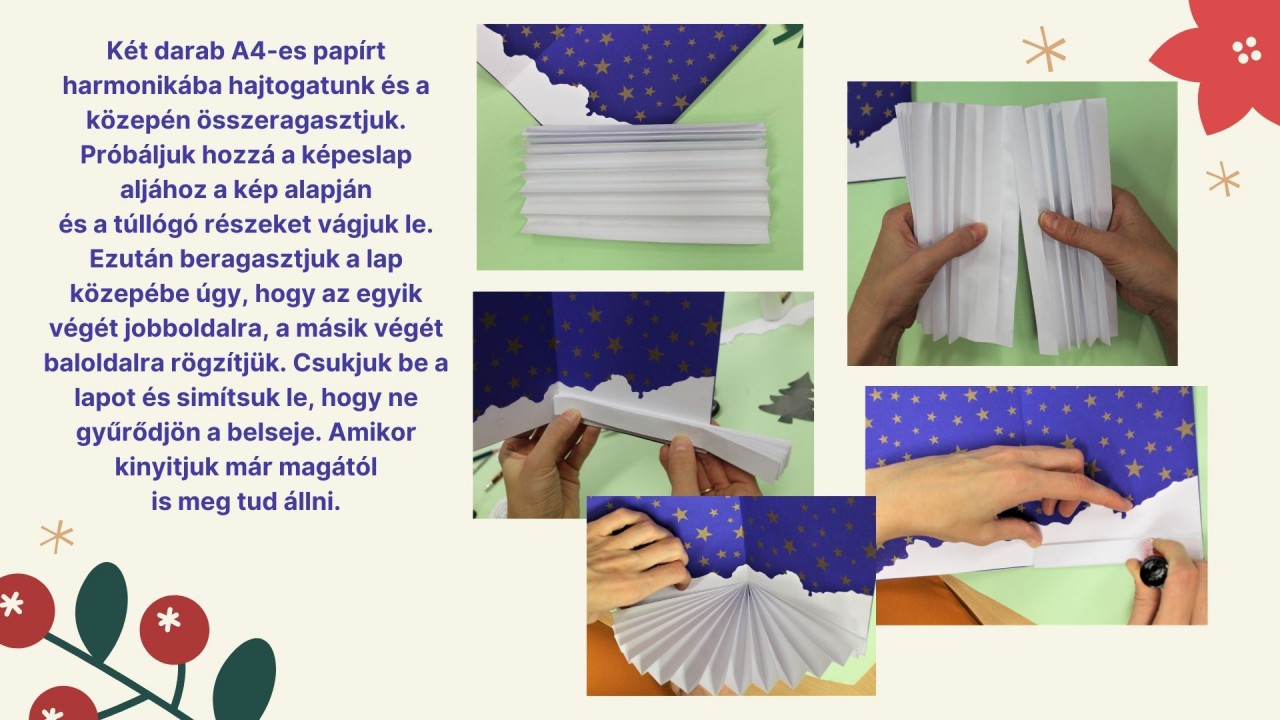 Két darab A4-es papírt harmonikába hajtogatunk és a közepén összeragasztjuk. Próbáljuk hozzá a képeslap aljához a kép alapján és a túllógó részeket vágjuk le. Ezután beragasztjuk a lap közepébe úgy, hogy az egyik végét jobboldalra, a másik végét baloldalra rögzítjük. Csukjuk be a lapot és simítsuk le, hogy ne gyűrődjön a belseje. Amikor kinyitjuk már magától is meg tud állni.