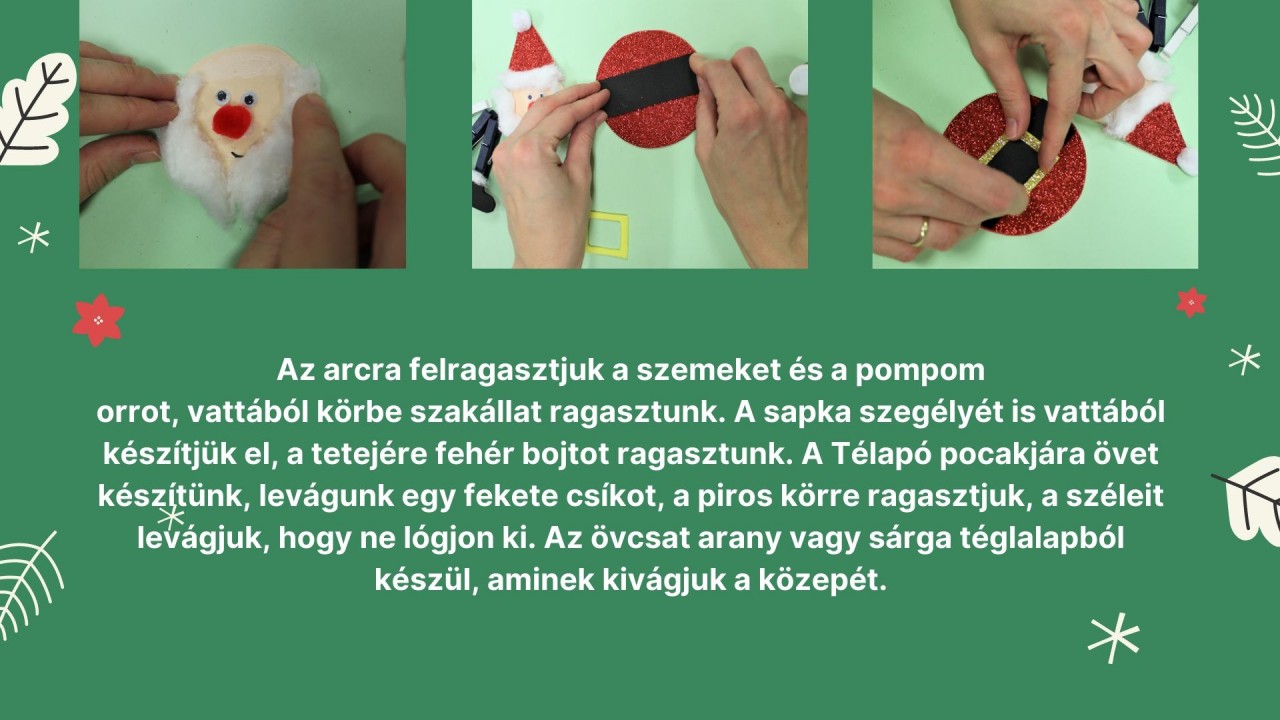 Az arcra felragasztjuk a szemeket és a pompom orrot, vattából körbe szakállat ragasztunk. A sapka szegélyét is vattából készítjük el, a tetejére fehér bojtot ragasztunk. A Télapó pocakjára övet készítünk, levágunk egy fekete csíkot, a piros körre ragasztjuk, a széleit levágjuk, hogy ne lógjon ki. Az övcsat arany vagy sárga téglalapból készül, aminek kivágjuk a közepét.