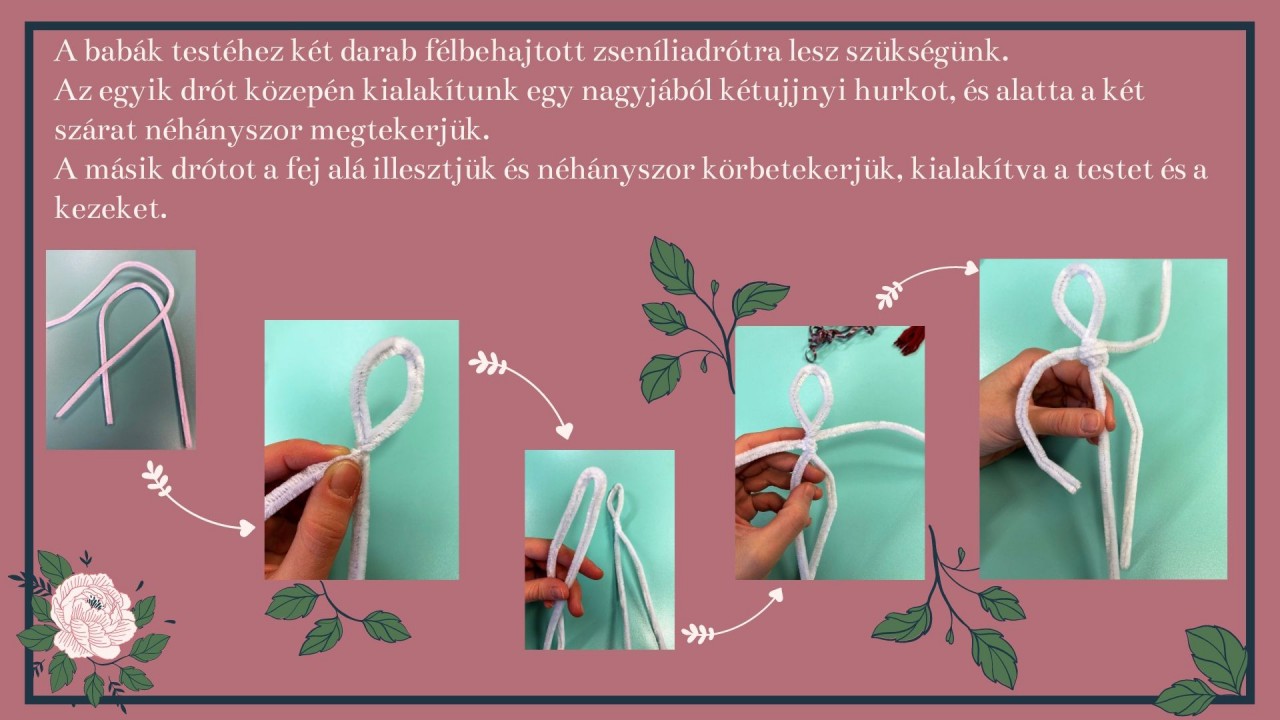 A babák testéhez két darab félbehajtott zseníliadrótra lesz szükségünk.
Az egyik drót közepén kialakítunk egy nagyjából kétujjnyi hurkot, és alatta a két szárat néhányszor megtekerjük.
A másik drótot a fej alá illesztjük és néhányszor körbetekerjük, kialakítva a testet és a kezeket.