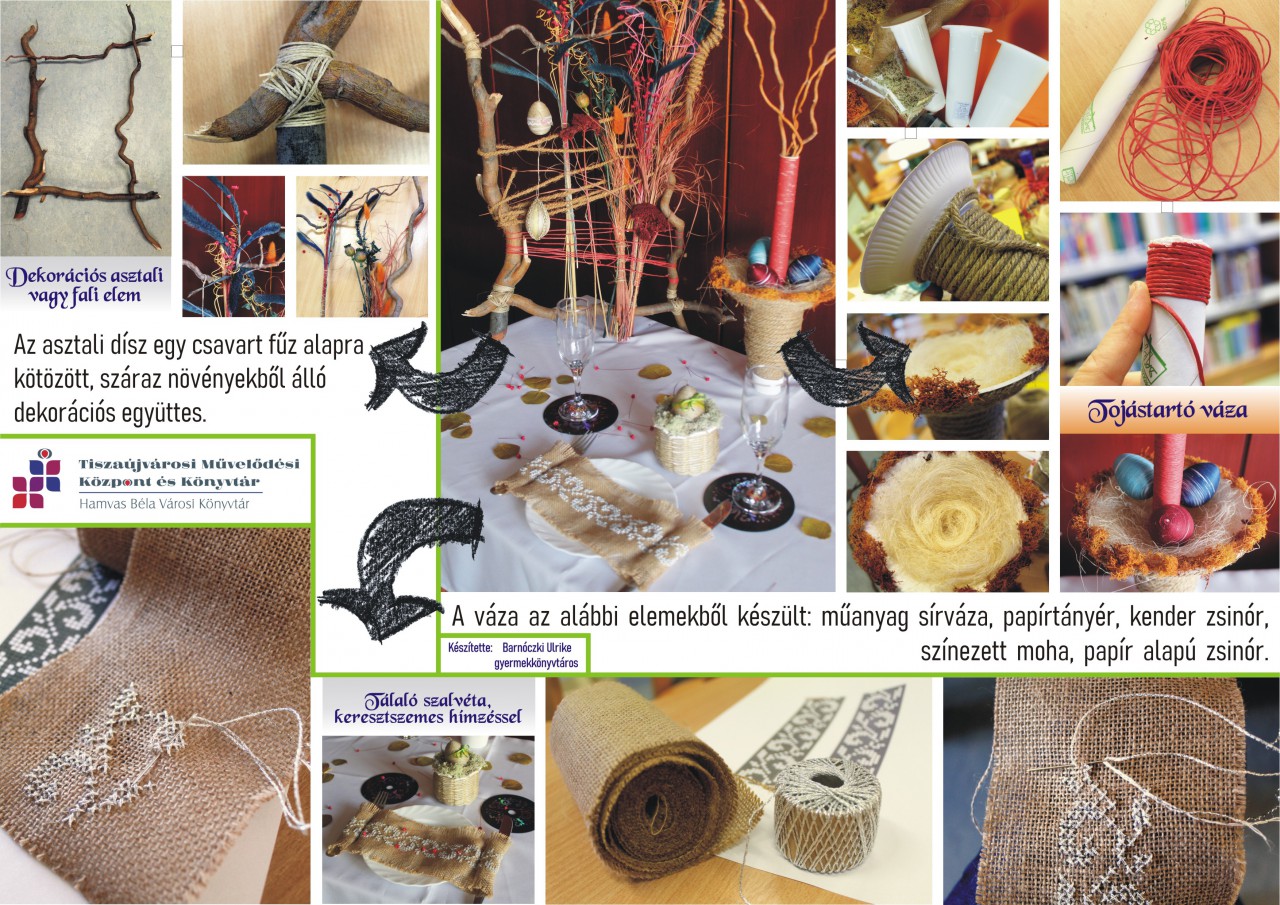 Dekorációs asztali vagy fali elem

Az asztali dísz egy csavart fűz alapra kötözött, száraz növényekből álló dekorációs együttes.

Tiszaújvárosi Művelődési Központ és Könyvtár
Hamvas Béla Városi Könyvtár

Tojástartó váza

A váza az alábbi elemekből készült: műanyag sírváza, papírtányér, kender zsinór, színezett moha, papír alapú zsinór.

Készítette: Barnóczki Ulrike gyermekkönyvtáros

Tálaló szalvéta, keresztszemes hímzéssel